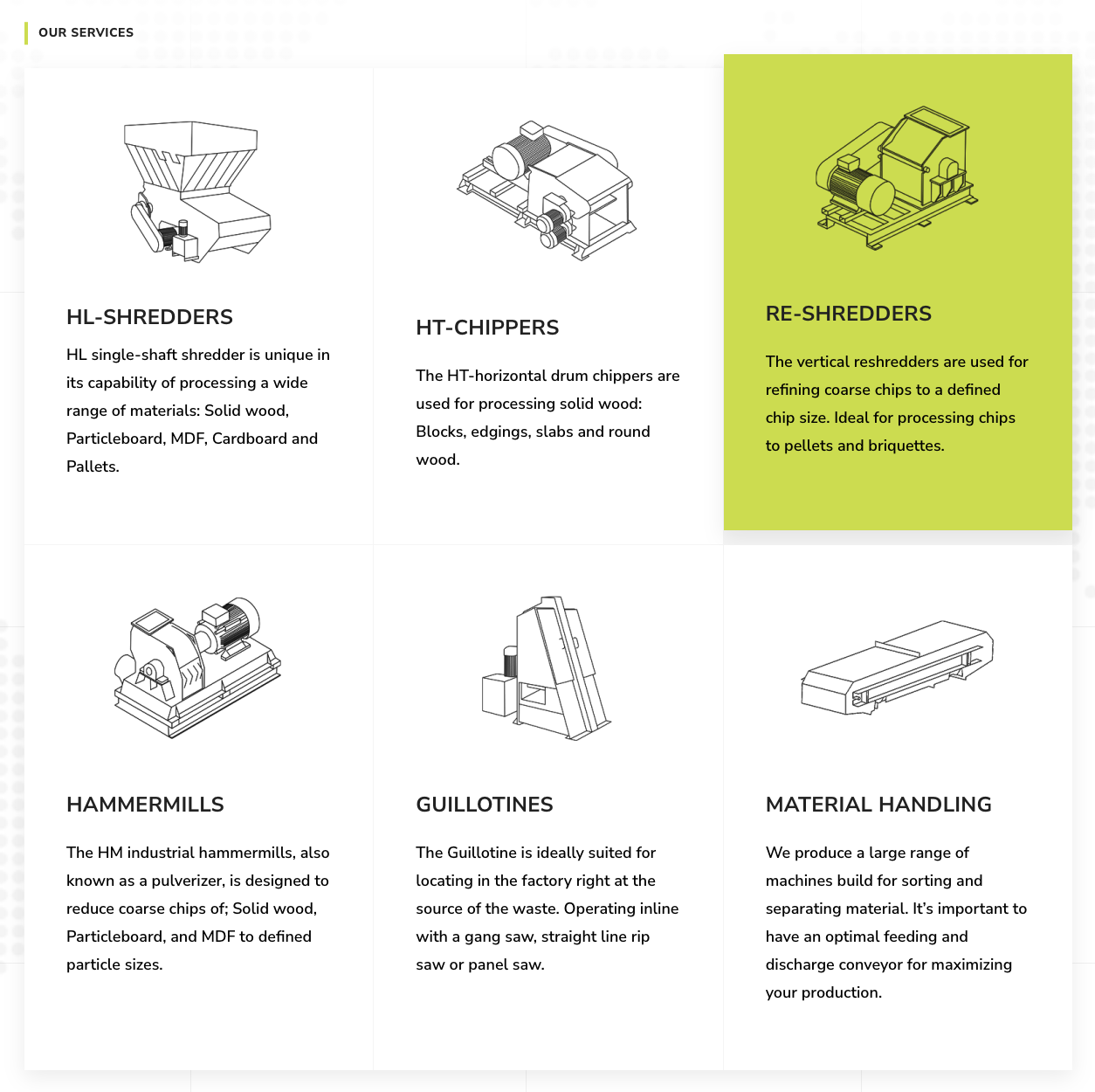 OUR SERVICES

HL-SHREDDERS

HL single-shaft shredder is unique in its capability of processing a wide range of materials: Solid wood, Particleboard, MDF, Cardboard and Pallets.

HT-CHIPPERS

The HT-horizontal drum chippers are used for processing solid wood: Blocks, edgings, slabs and round wood.

RE-SHREDDERS

The vertical reshredders are used for refining coarse chips to a defined chip size. Ideal for processing chips to pellets and briquettes.

HAMMERMILLS

The HM industrial hammermills, also known as a pulverizer, is designed to reduce coarse chips of; Solid wood, Particleboard, and MDF to defined particle sizes.

GUILLOTINES

The Guillotine is ideally suited for locating in the factory right at the source of the waste. Operating inline with a gang saw, straight line rip saw or panel saw.

MATERIAL HANDLING

We produce a large range of machines build for sorting and separating material. It's important to have an optimal feeding and discharge conveyor for maximizing your production.